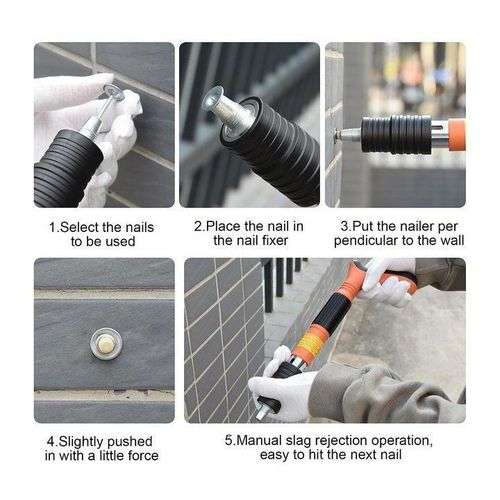 1.Select the nails to be used

2.Place the nail in the nail fixer

3.Put the nailer per pendicular to the wall

4.Slightly pushed in with a little force

5.Manual slag rejection operation, easy to hit the next nail